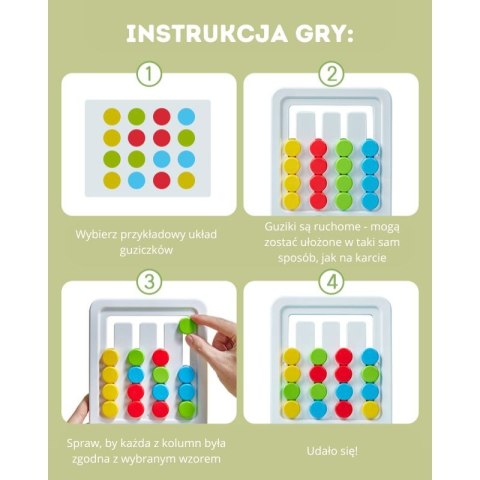 INSTRUKCJA GRY:

1

Wybierz przykładowy układ guziczków

2

Guziki są ruchome - mogą zostać ułożone w taki sam sposób, jak na karcie

3

Spraw, by każda z kolumn była zgodna z wybranym wzorem

4

Udało się!